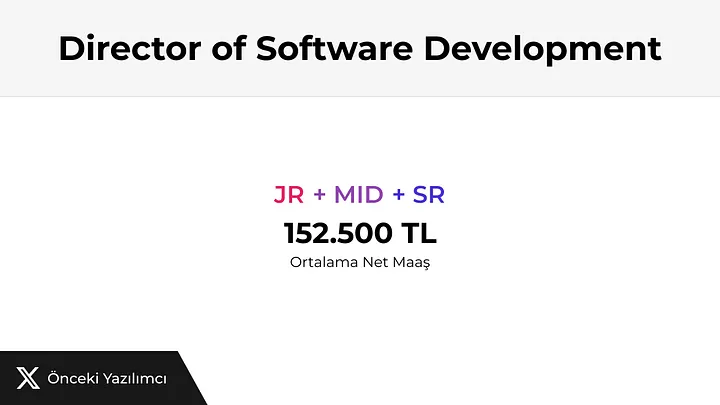 Director of Software Development

JR + MID + SR

152.500 TL

Ortalama Net Maaş

Önceki Yazılımcı